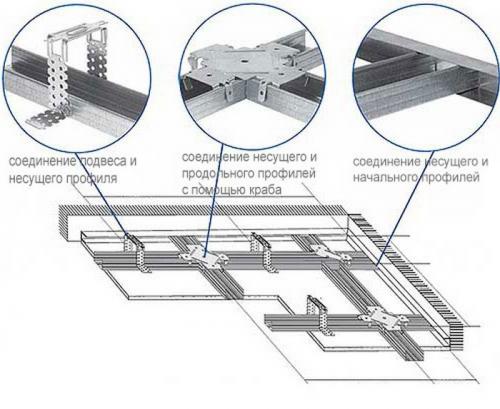 соединение подвеса и несущего профиля

соединение несущего и продольного профилей с помощью краба

соединение несущего и начального профилей